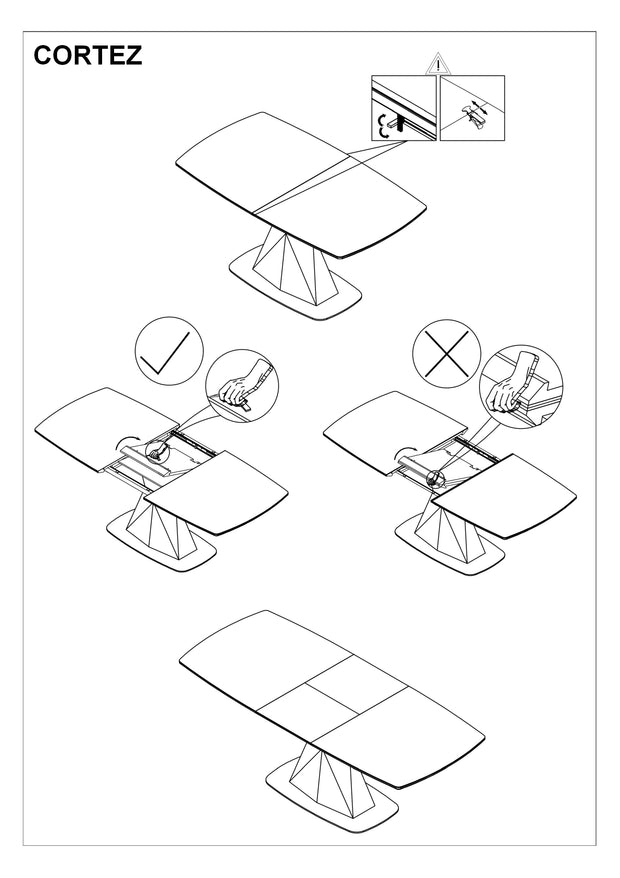 CORTEZ