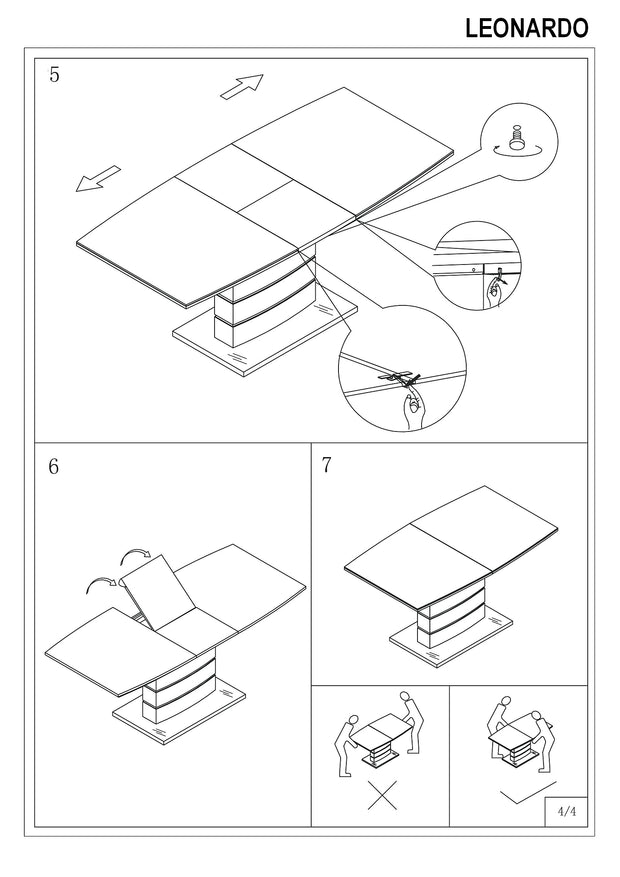 LEONARDO

5

6

7

4/4