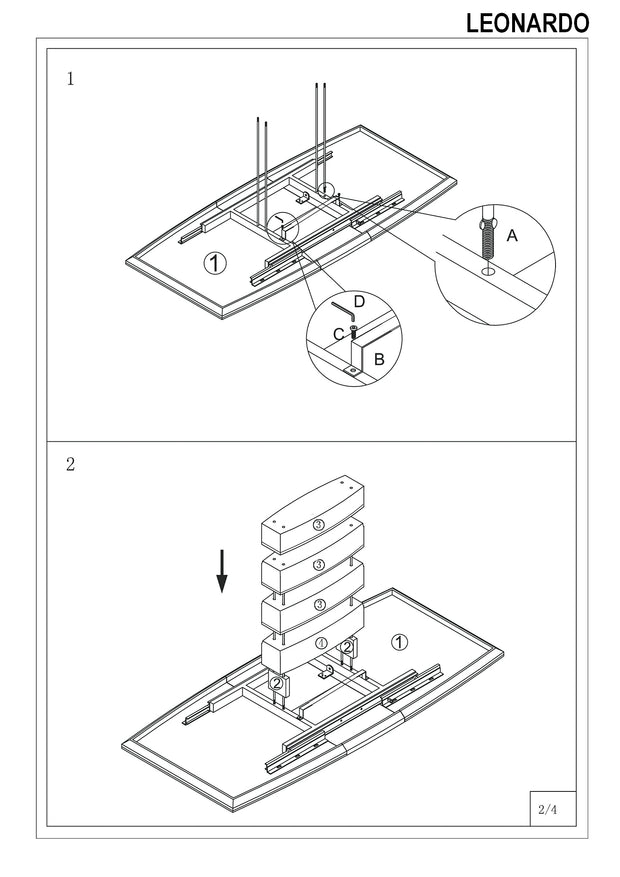 LEONARDO

1

1

A

D

C

B

2

3

3

3

4

2

2

1

2/4