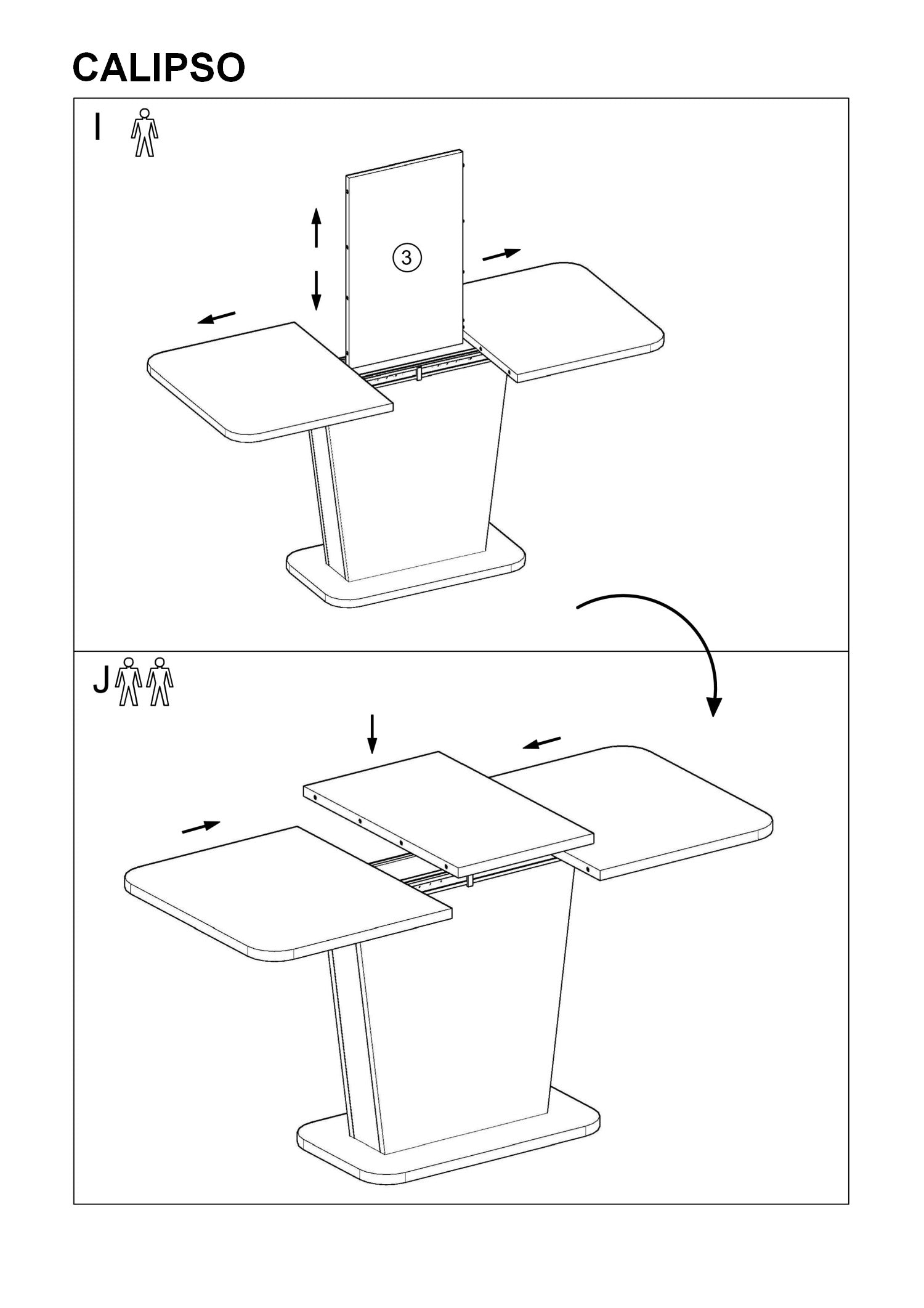 CALIPSO

I

3

J