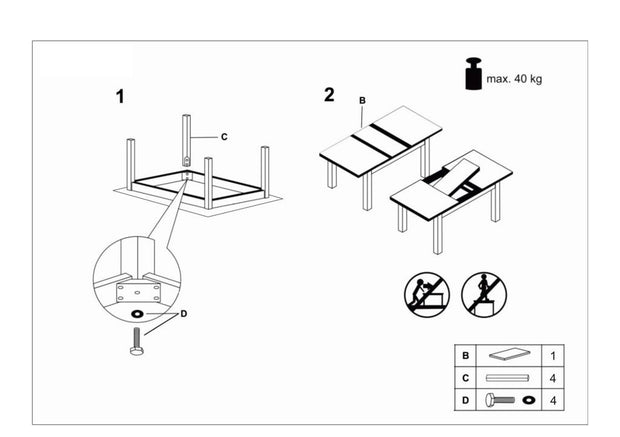 max. 40 kg

1

C

D

2

B

| B |  | 1 |
|---|---|---|
| C |  | 4 |
| D |  | 4 |