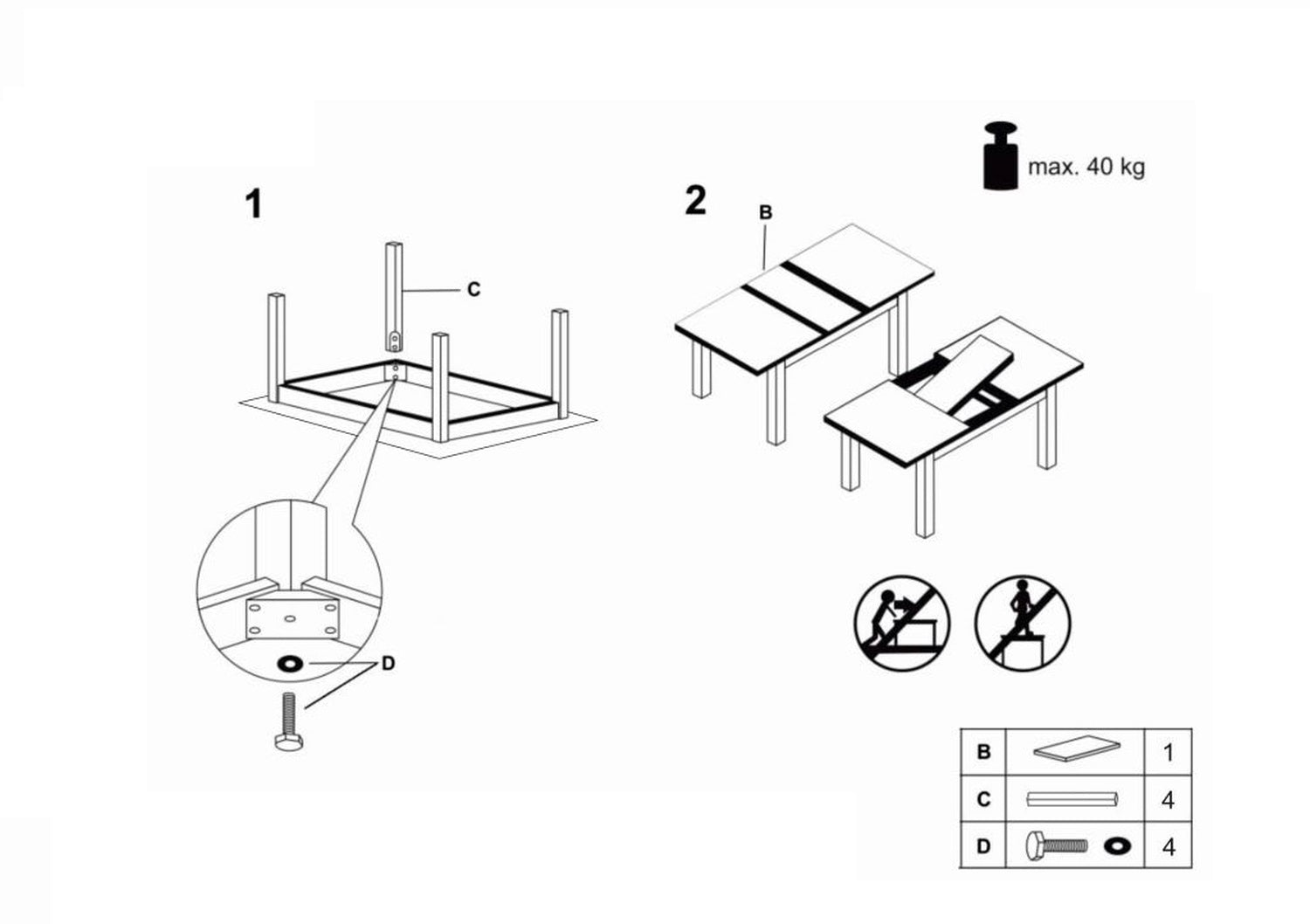 max. 40 kg

1

C

D

2

B

| B |  | 1 |
|---|---|---|
| C |  | 4 |
| D |  | 4 |