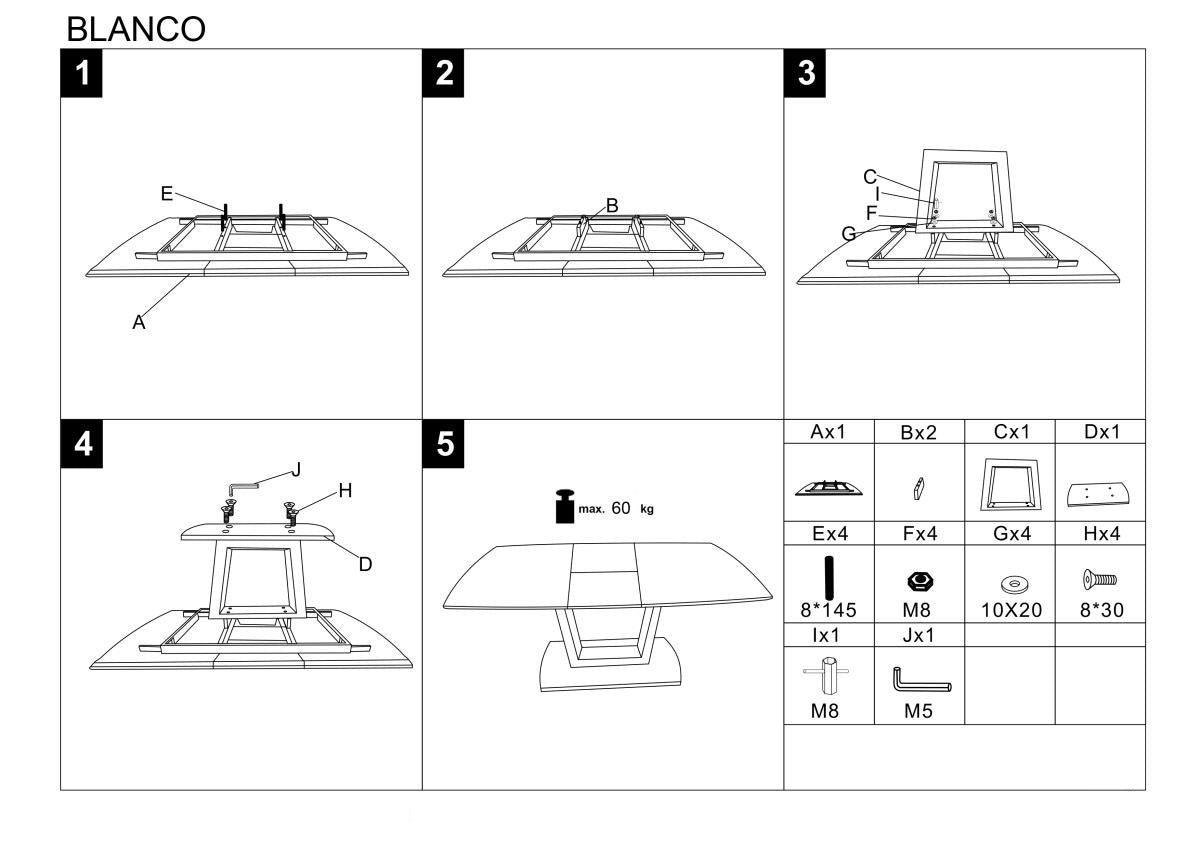 BLANCO

1

E

A

2

B

3

C
I
F
G

4

J
H
D

5

max. 60 kg

| Ax1 | Bx2 | Cx1 | Dx1 |
|---|---|---|---|
| | | | |
| Ex4 | Fx4 | Gx4 | Hx4 |
| 8*145 | M8 | 10X20 | 8*30 |
| Ix1 | Jx1 | | |
| M8 | M5 | | |