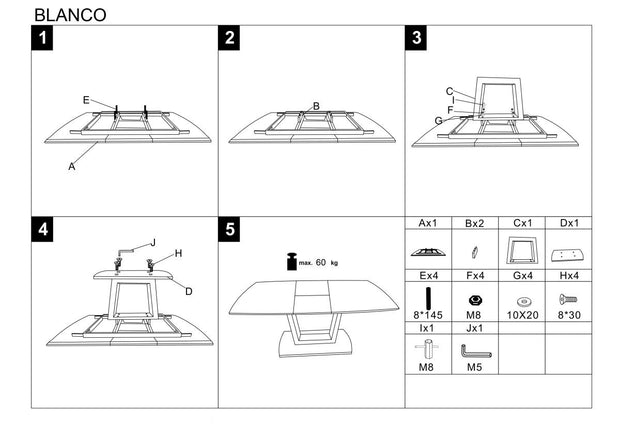 BLANCO

1
E
A

2
B

3
C
I
F
G

4
J
H
D

5
max. 60 kg

| Ax1 | Bx2 | Cx1 | Dx1 |
|---|---|---|---|
| | | | |
| Ex4 | Fx4 | Gx4 | Hx4 |
| 8*145 | M8 | 10X20 | 8*30 |
| Ix1 | Jx1 | | |
| M8 | M5 | | |