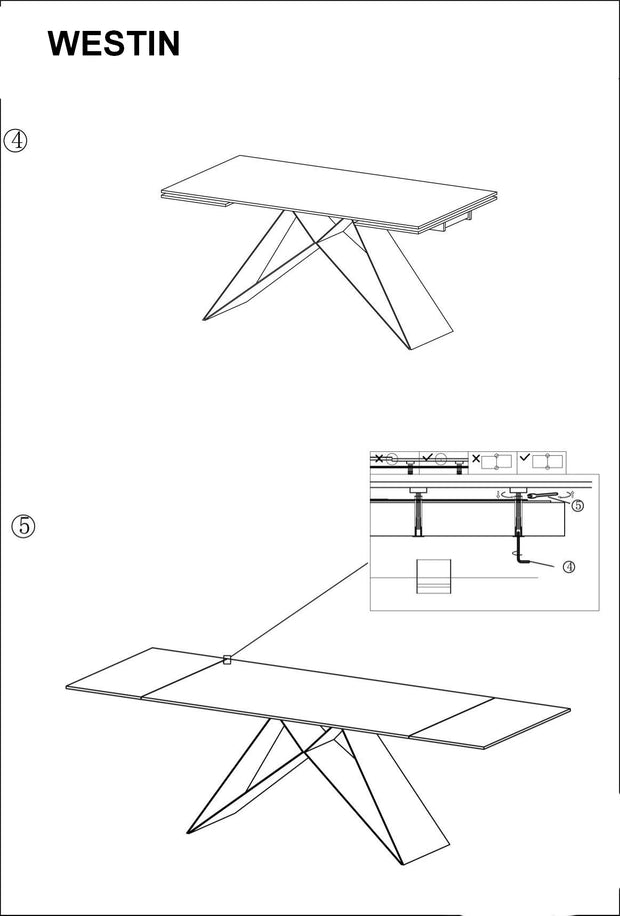 WESTIN

④

⑤

⑤

④