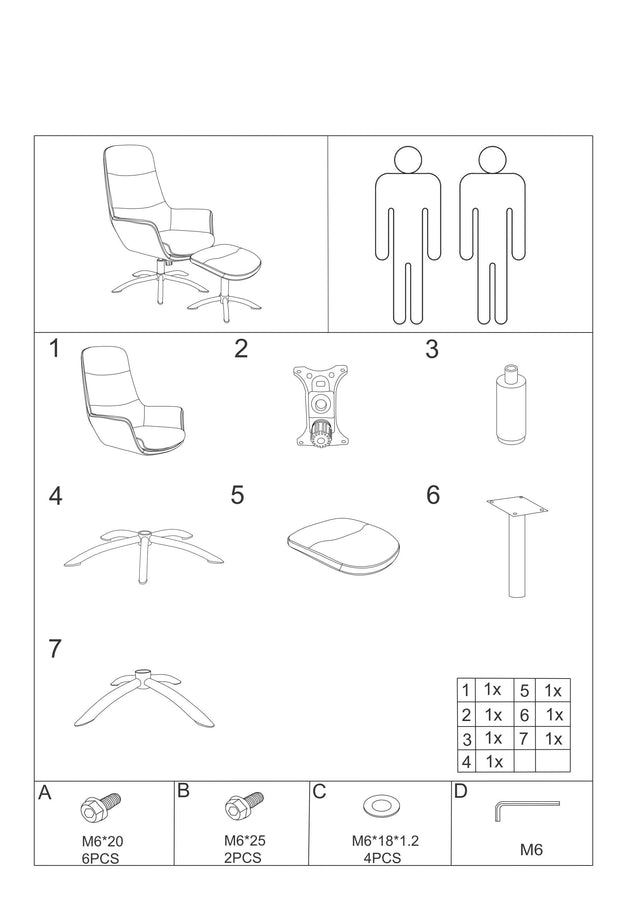 1

2

3

4

5

6

7

| 1 | 1x | 5 | 1x |
|---|---|---|---|
| 2 | 1x | 6 | 1x |
| 3 | 1x | 7 | 1x |
| 4 | 1x | | |

A
M6*20
6PCS

B
M6*25
2PCS

C
M6*18*1.2
4PCS

D
M6