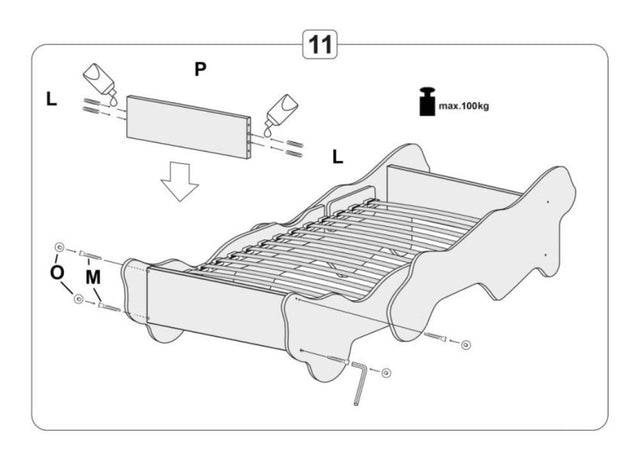 11

P

L

max.100kg

L

O

M