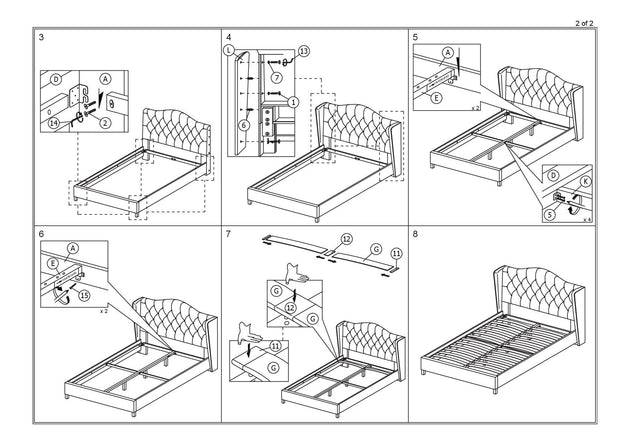 2 of 2

3
D
A
14
2

4
L
13
7
1
6

5
A
E
x 2
D
K
5
x 4

6
A
E
15
x 2

7
12
G
11
G
12
G
11
G

8