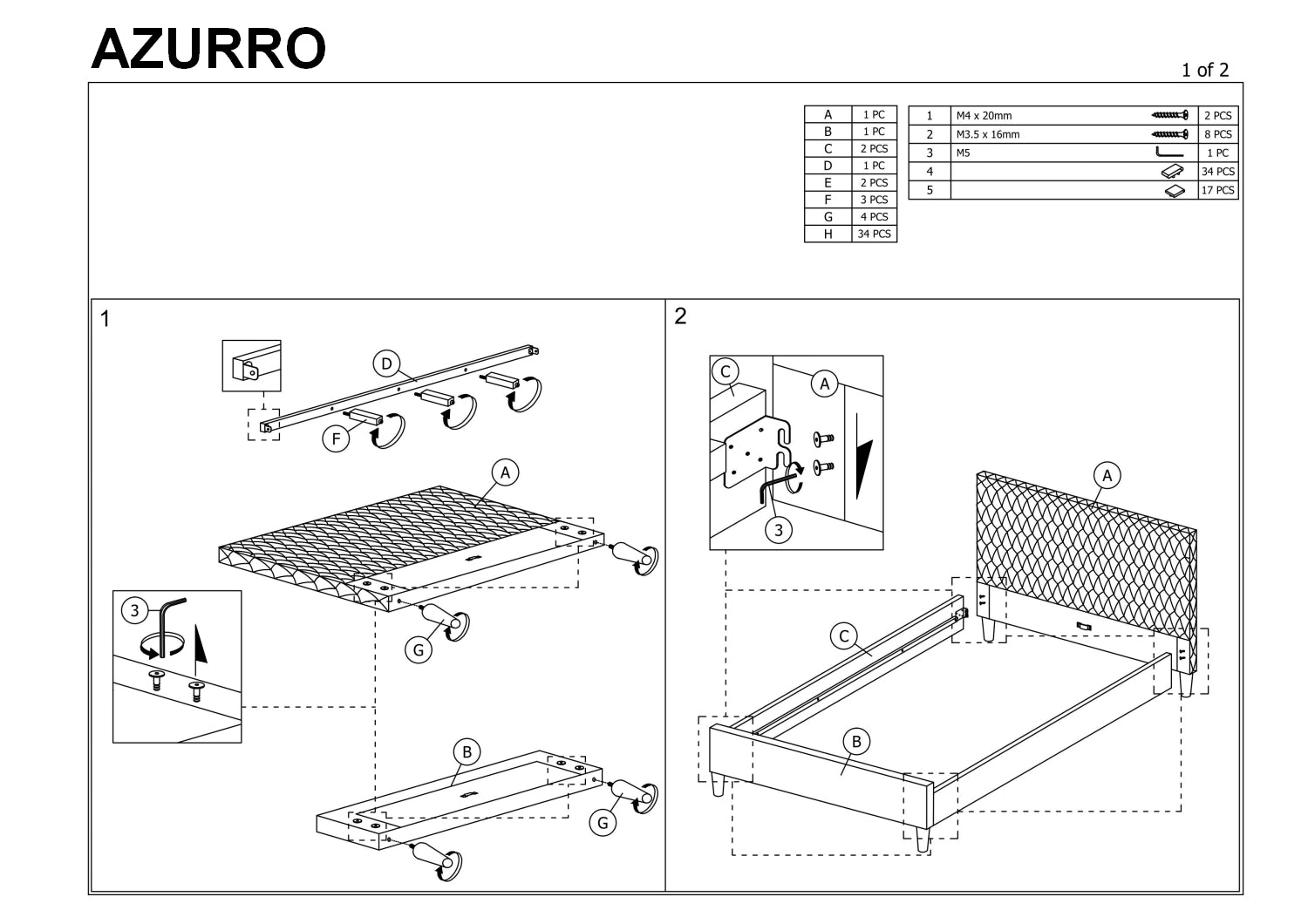 AZURRO

1 of 2

| A | 1 PC |
|---|---|
| B | 1 PC |
| C | 2 PCS |
| D | 1 PC |
| E | 2 PCS |
| F | 3 PCS |
| G | 4 PCS |
| H | 34 PCS |

| 1 | M4 x 20mm | 2 PCS |
|---|---|---|
| 2 | M3.5 x 16mm | 8 PCS |
| 3 | M5 | 1 PC |
| 4 | | 34 PCS |
| 5 | | 17 PCS |

1

D

F

A

3

G

B

G

2

C

A

3

A

C

B