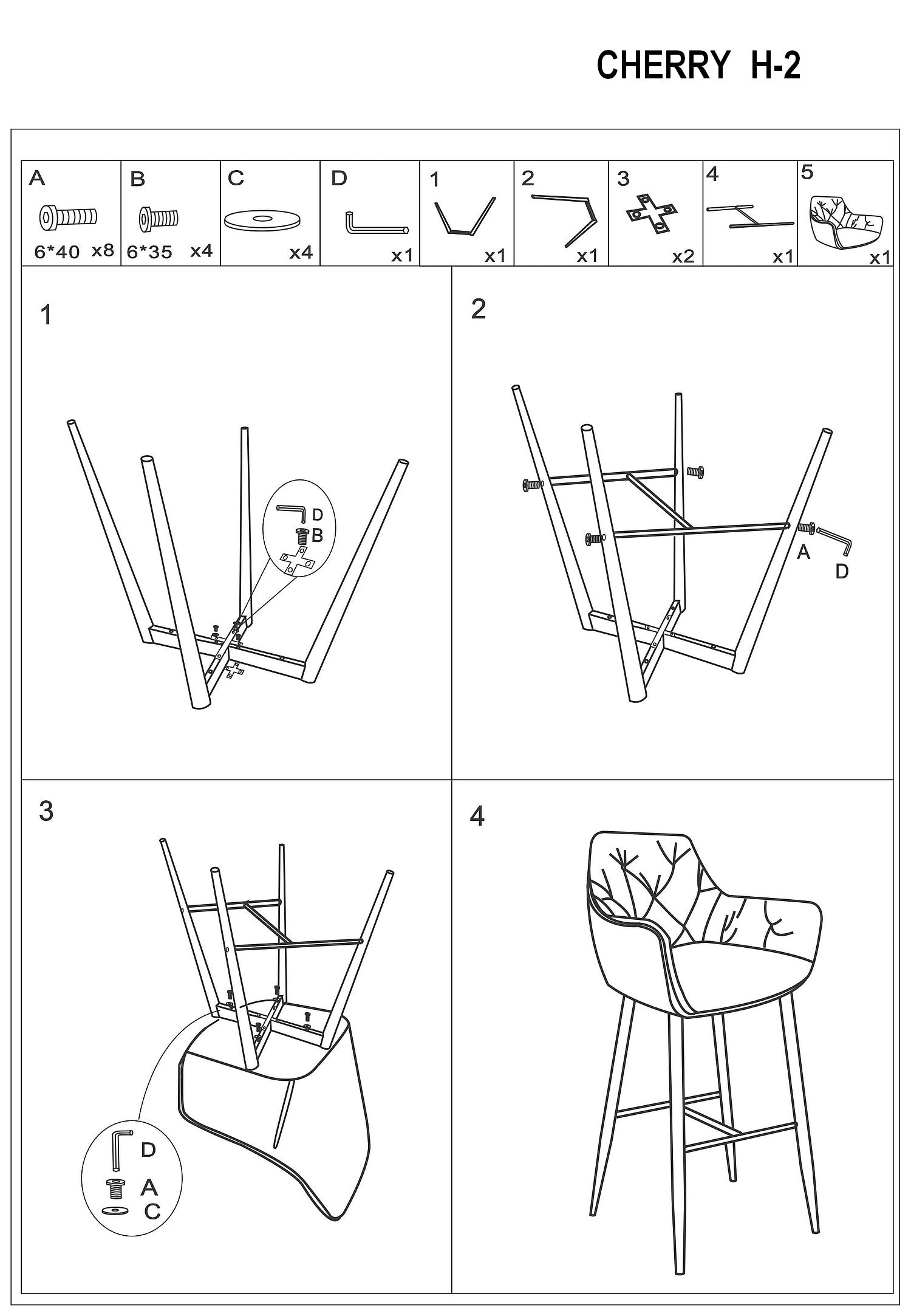 CHERRY H-2

| A | B | C | D | 1 | 2 | 3 | 4 | 5 |
|---|---|---|---|---|---|---|---|---|
| 6*40 x8 | 6*35 x4 | x4 | x1 | x1 | x1 | x2 | x1 | x1 |

1

D
B

2

A
D

3

D
A
C

4