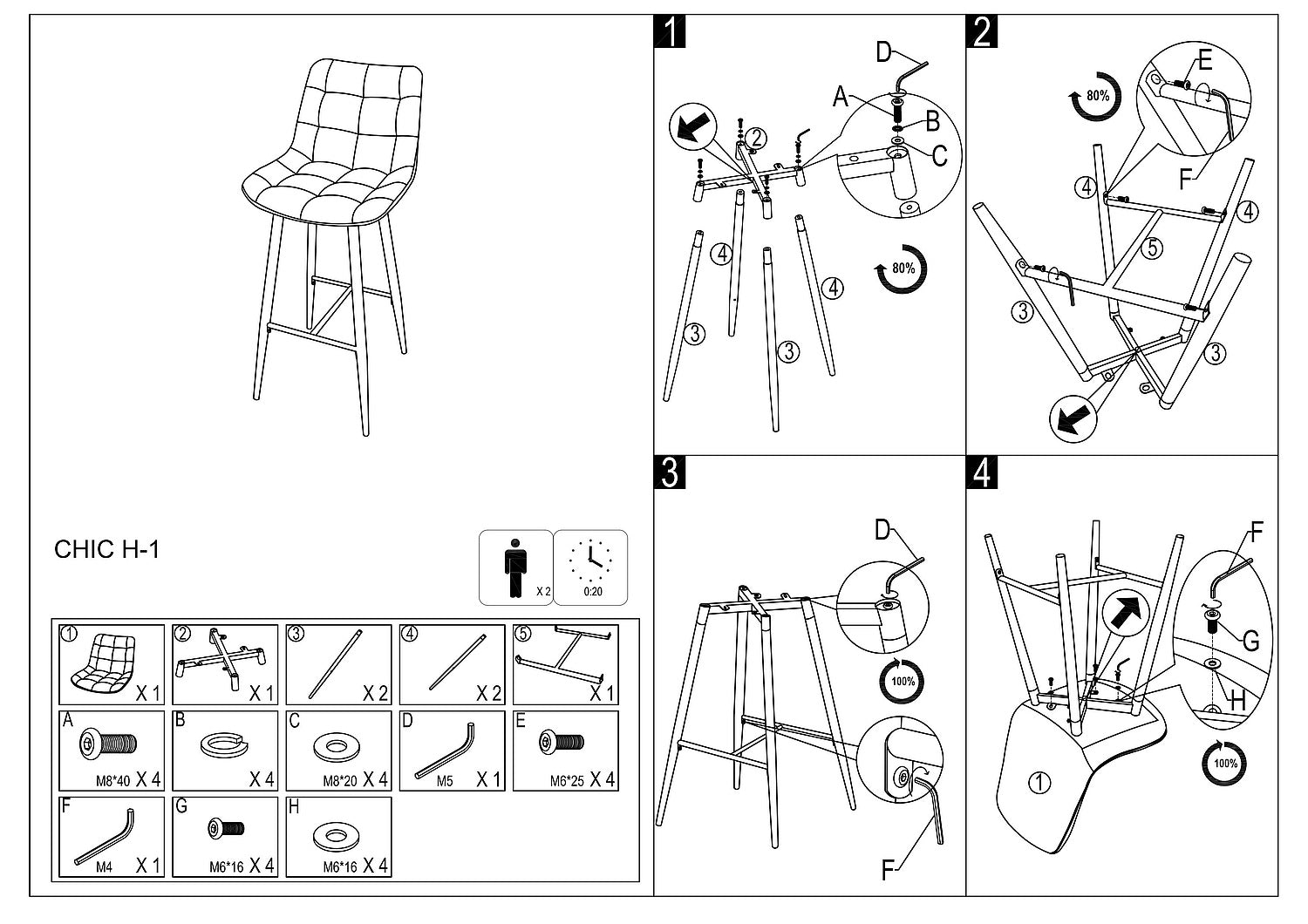 CHIC H-1

X 2

0:20

| ① X 1 | ② X 1 | ③ X 2 | ④ X 2 | ⑤ X 1 |
|---|---|---|---|---|
| A M8*40 X 4 | B X 4 | C M8*20 X 4 | D M5 X 1 | E M6*25 X 4 |
| F M4 X 1 | G M6*16 X 4 | H M6*16 X 4 | | |

1

D A B C ② ④ ④ ③ ③ 80%

2

E F 80% ④ ④ ⑤ ③ ③

3

D 100% F

4

F G H 100% ①