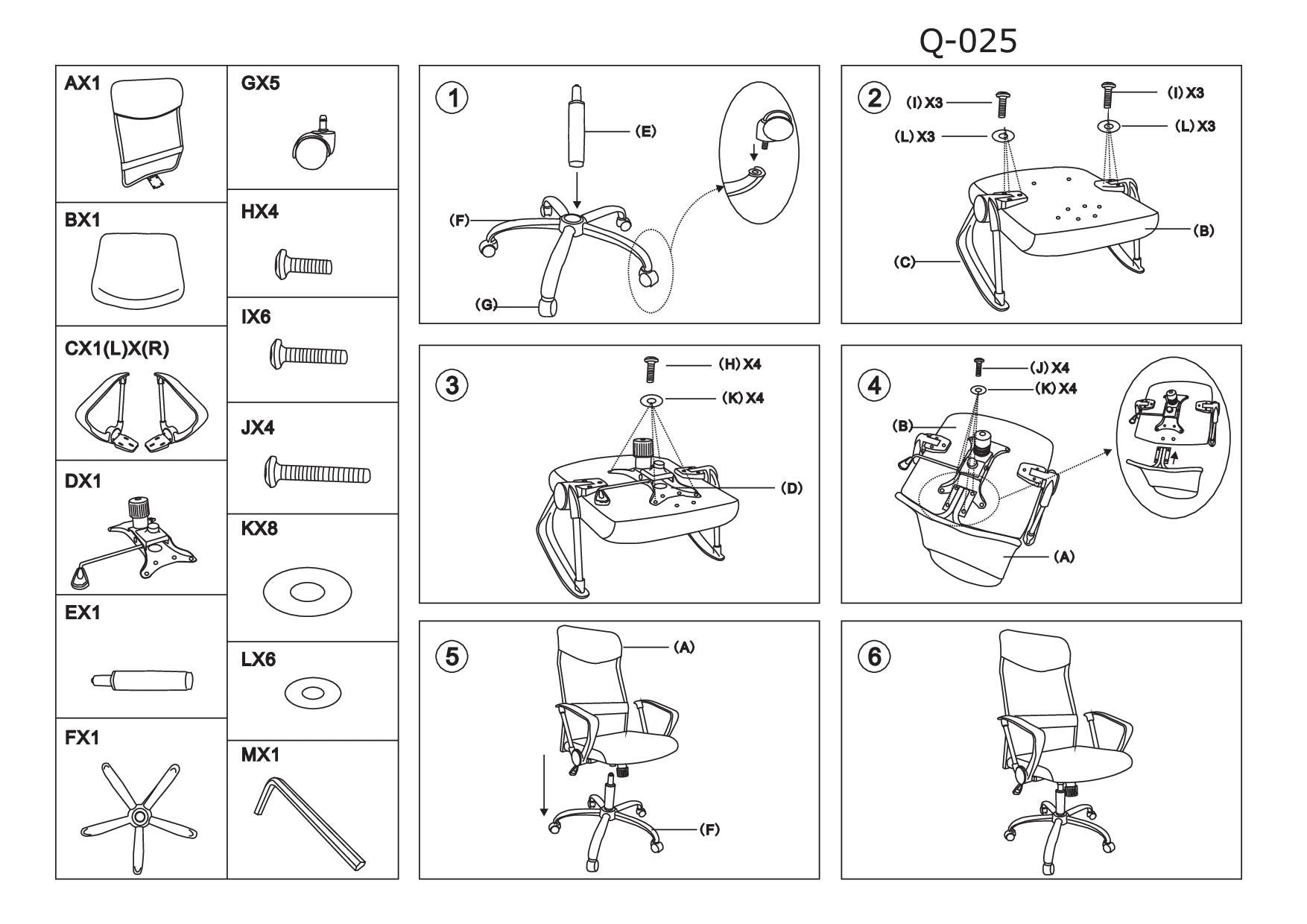 Q-025

AX1

BX1

CX1(L)X(R)

DX1

EX1

FX1

GX5

HX4

IX6

JX4

KX8

LX6

MX1

1
(E)
(F)
(G)

2
(I) X3
(L) X3
(I) X3
(L) X3
(B)
(C)

3
(H) X4
(K) X4
(D)

4
(J) X4
(K) X4
(B)
(A)

5
(A)
(F)

6