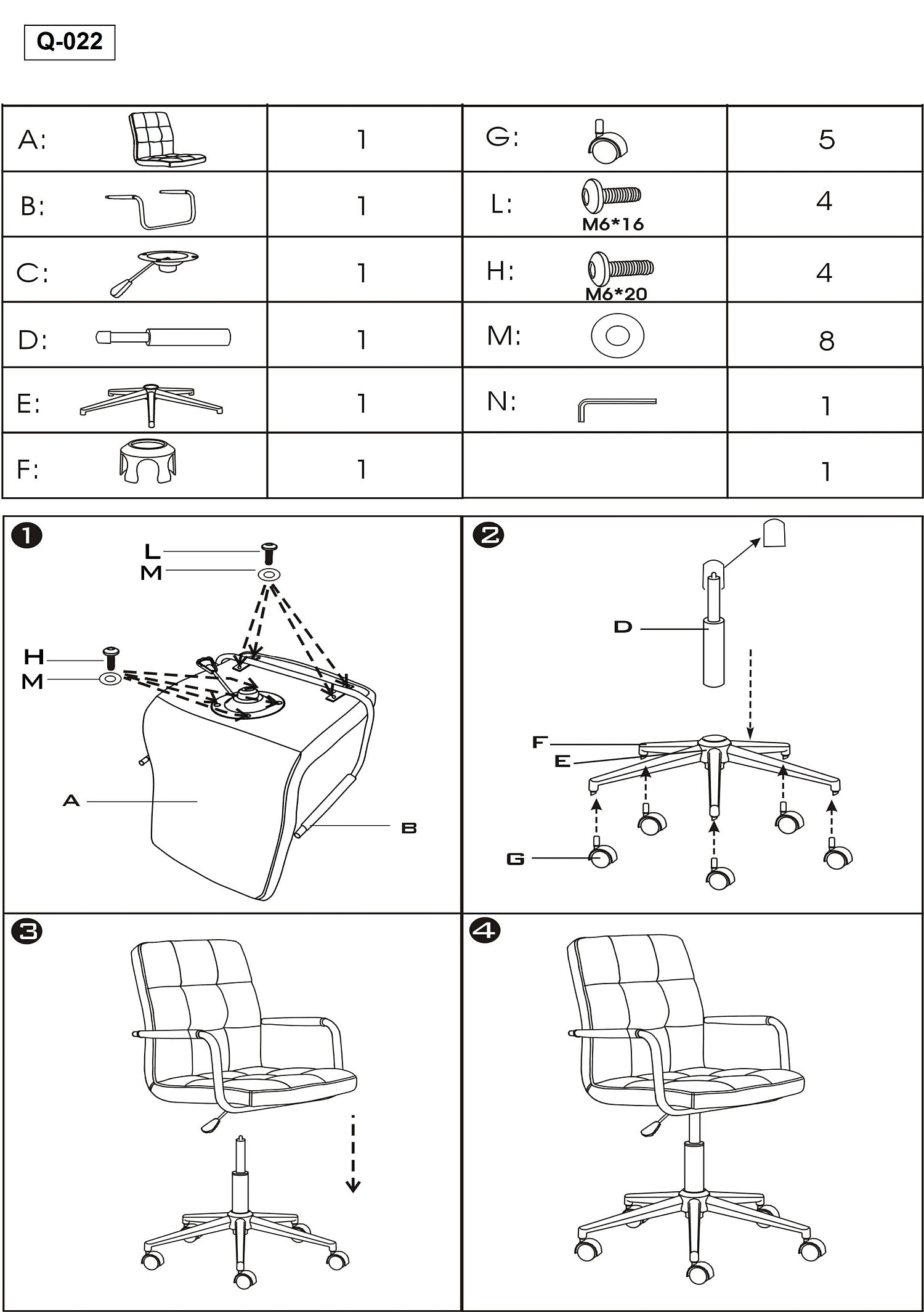 Q-022

| A: | 1 | G: | 5 |
|---|---|---|---|
| B: | 1 | L: M6*16 | 4 |
| C: | 1 | H: M6*20 | 4 |
| D: | 1 | M: | 8 |
| E: | 1 | N: | 1 |
| F: | 1 | | 1 |

1
L
M
H
M
A
B

2
D
F
E
G

3

4