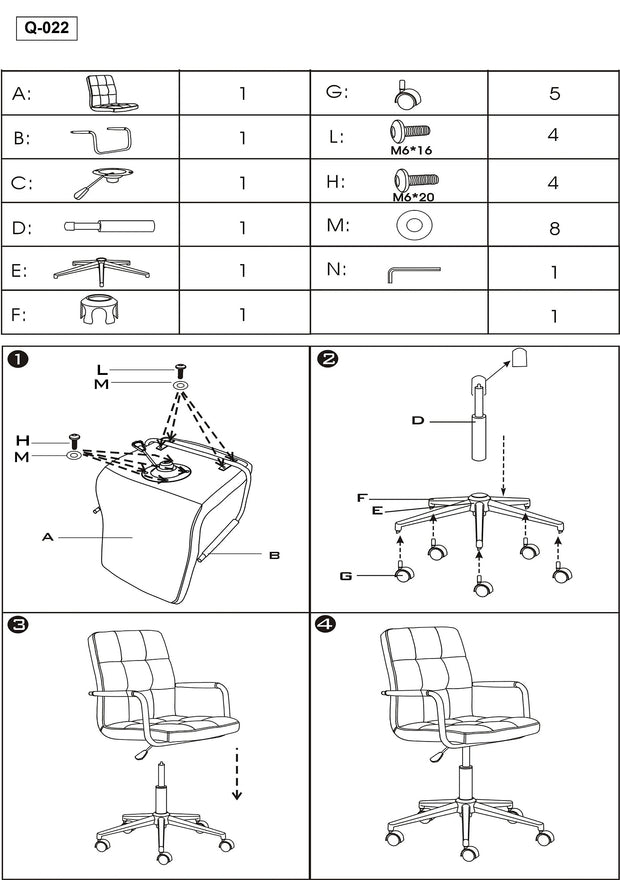 Q-022

| A: | 1 | G: | 5 |
|---|---|---|---|
| B: | 1 | L: M6*16 | 4 |
| C: | 1 | H: M6*20 | 4 |
| D: | 1 | M: | 8 |
| E: | 1 | N: | 1 |
| F: | 1 | | 1 |

1
L
M
H
M
A
B

2
D
F
E
G

3

4