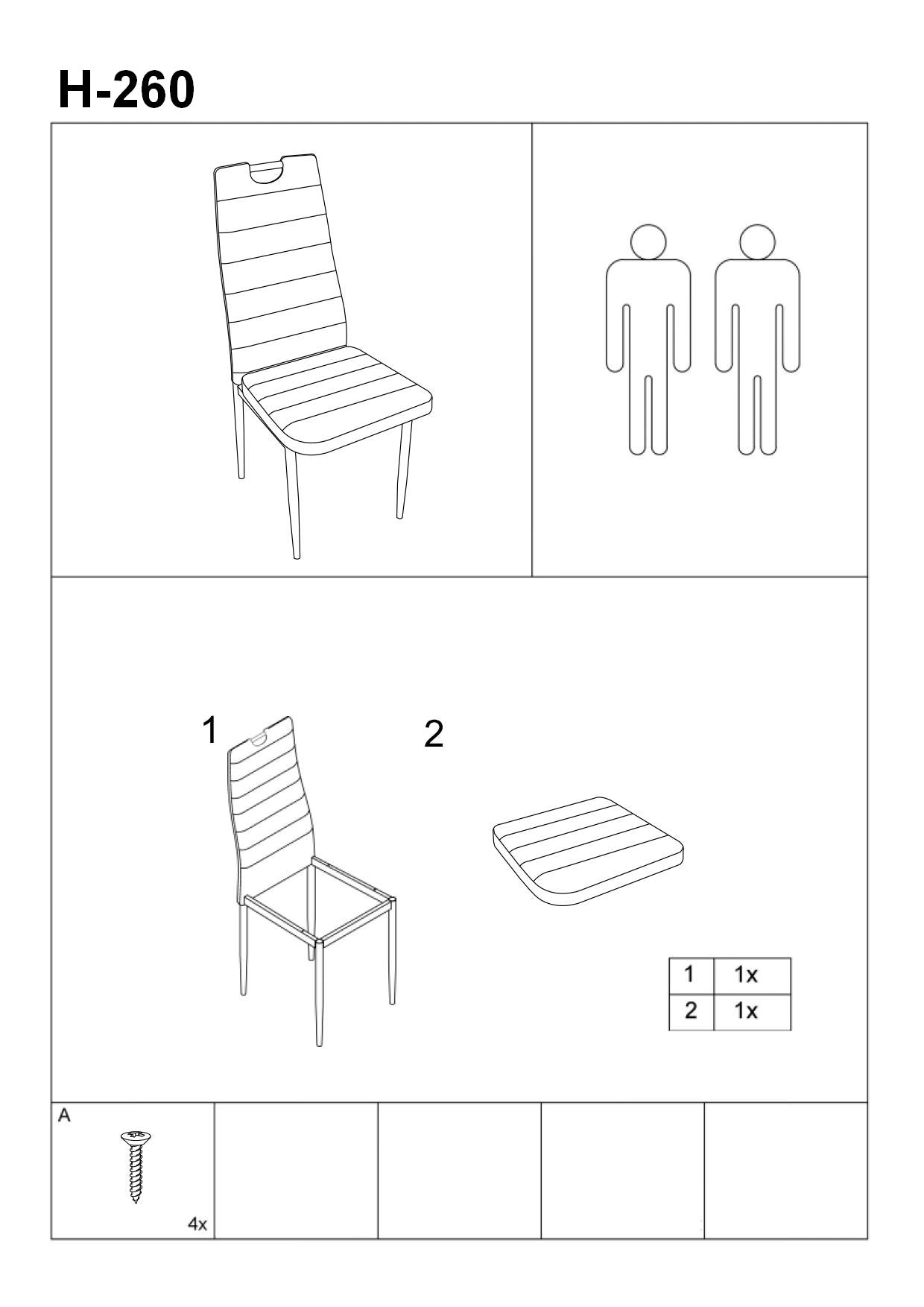 H-260

1

2

| 1 | 1x |
|---|---|
| 2 | 1x |

A

4x