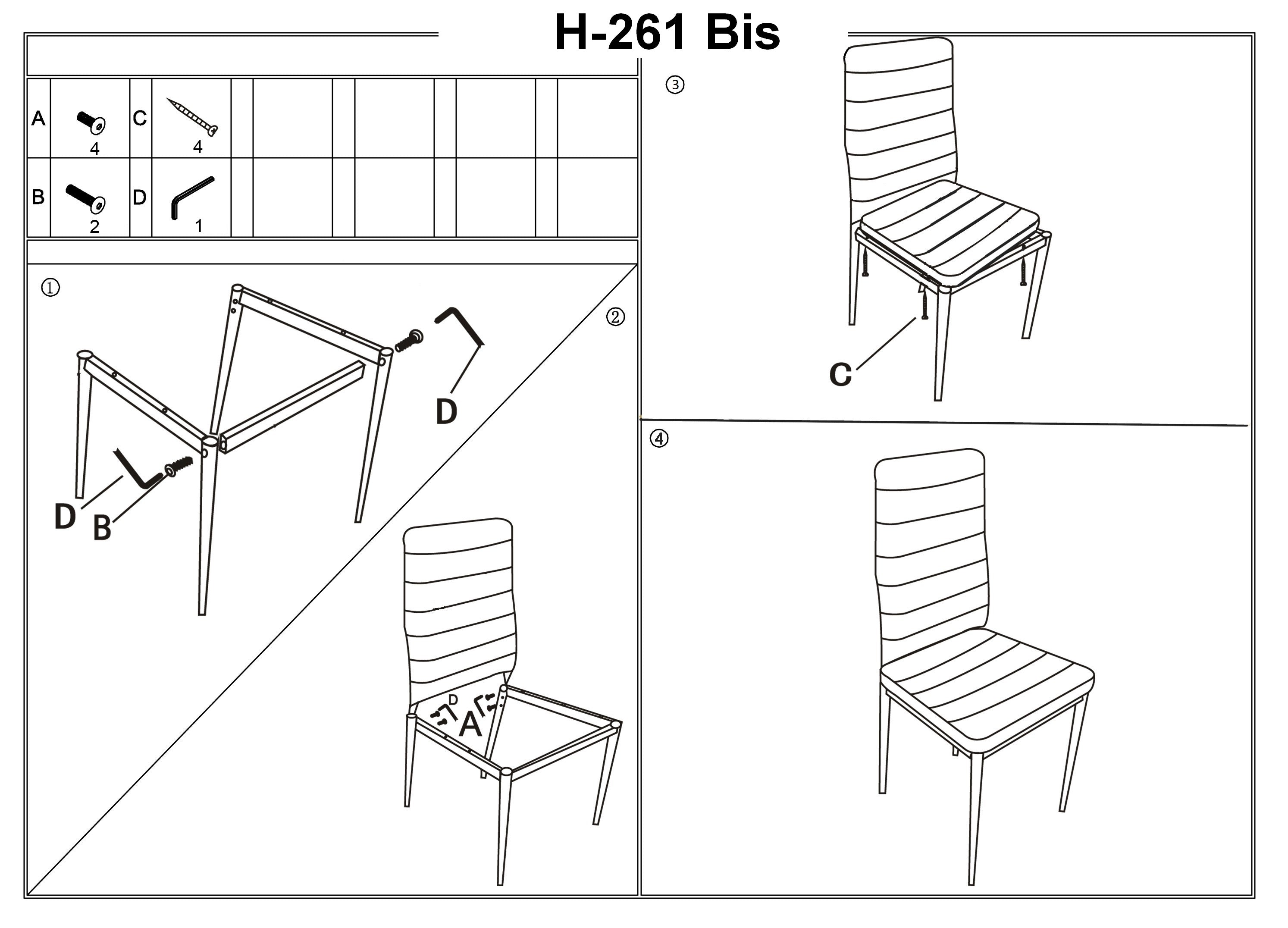 H-261 Bis

| A | 4 | C | 4 |
|---|---|---|---|
| B | 2 | D | 1 |

①

D

D

B

②

D

A

③

C

④