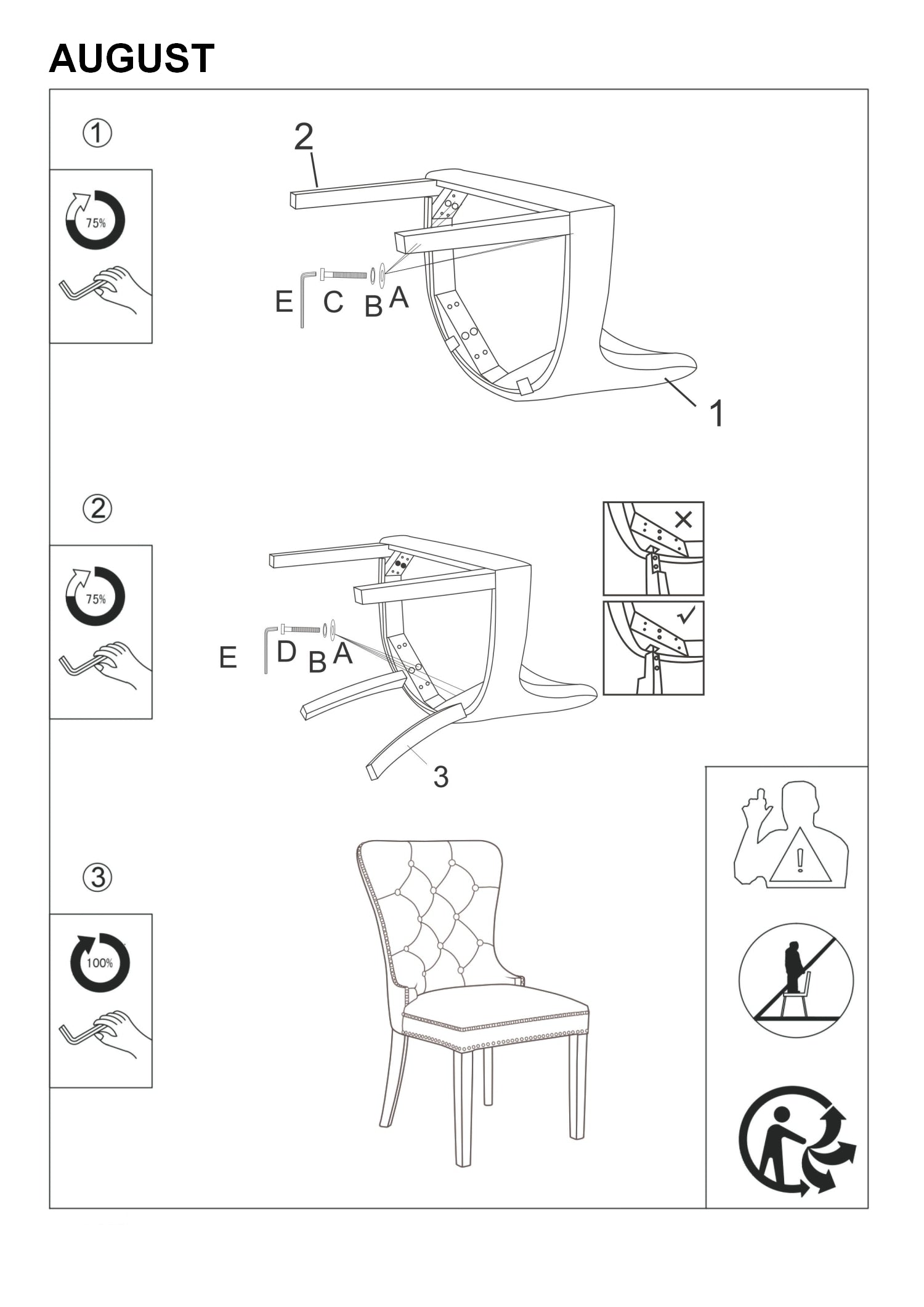 AUGUST

①

75%

2

E C B A

1

②

75%

E D B A

3

③

100%