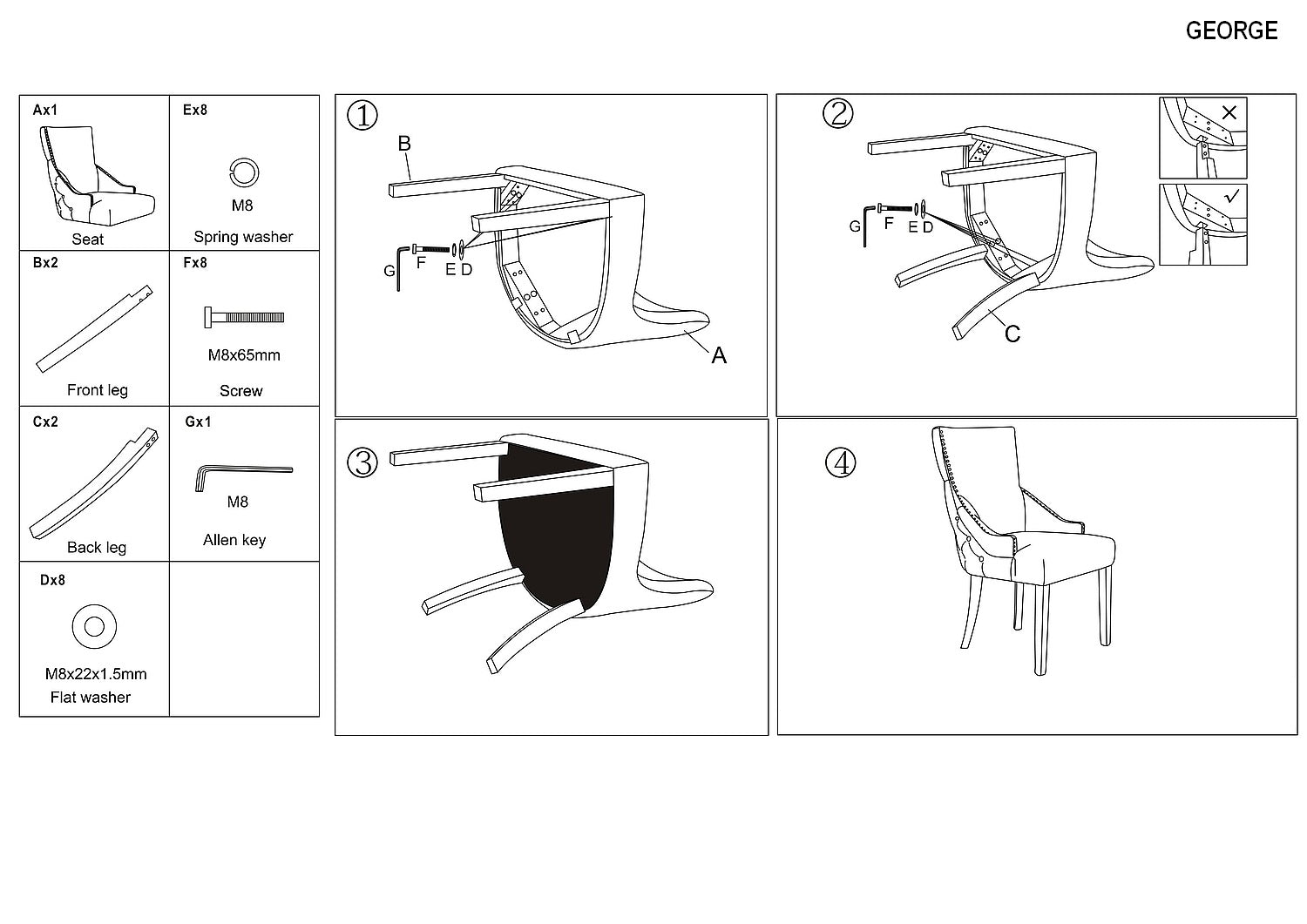 GEORGE

| Ax1 Seat | Ex8 M8 Spring washer |
|---|---|
| Bx2 Front leg | Fx8 M8x65mm Screw |
| Cx2 Back leg | Gx1 M8 Allen key |
| Dx8 M8x22x1.5mm Flat washer | |

①
B
G F E D
A

②
G F E D
C
×
✓

③

④