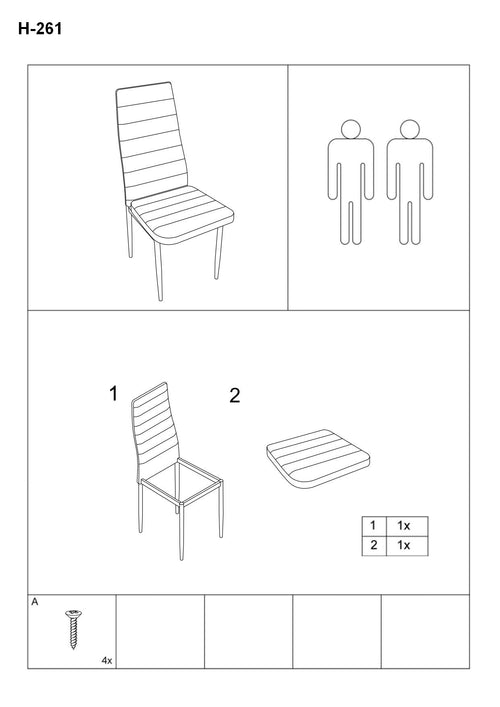 H-261

1

2

| 1 | 1x |
|---|---|
| 2 | 1x |

A

4x