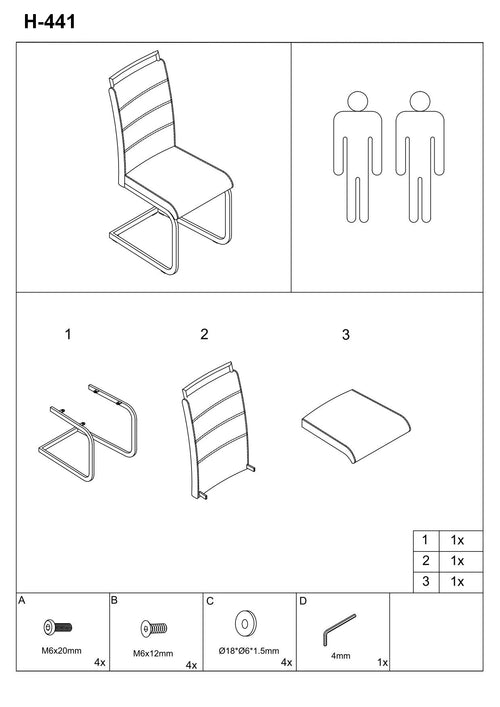 H-441

1

2

3

| 1 | 1x |
|---|---|
| 2 | 1x |
| 3 | 1x |

A
M6x20mm
4x

B
M6x12mm
4x

C
Ø18*Ø6*1.5mm
4x

D
4mm
1x