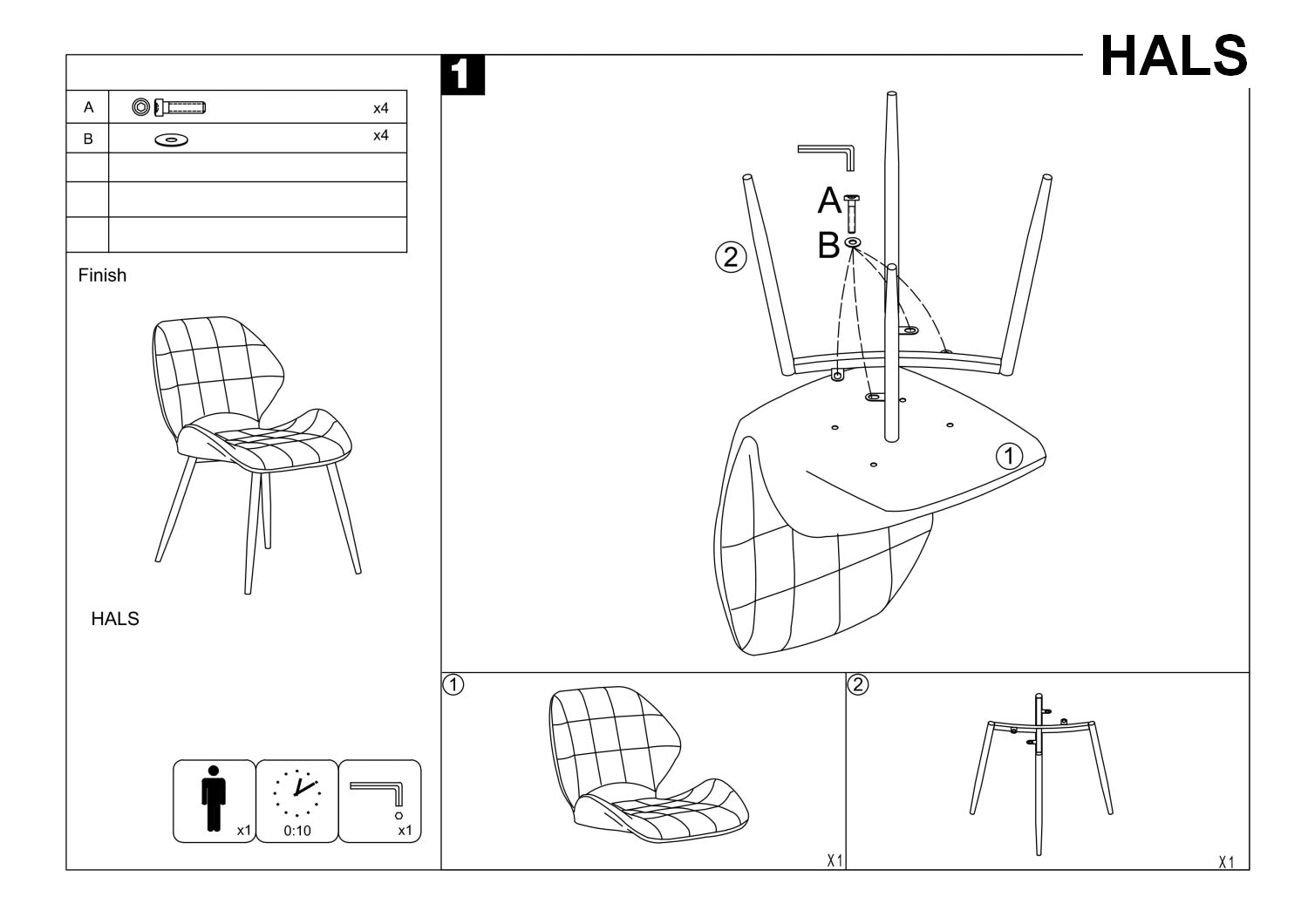 HALS

| A | | x4 |
|---|---|---|
| B | | x4 |
| | | |
| | | |
| | | |

Finish

HALS

x1

0:10

x1

1

A

B

2

1

1

X1

2

X1