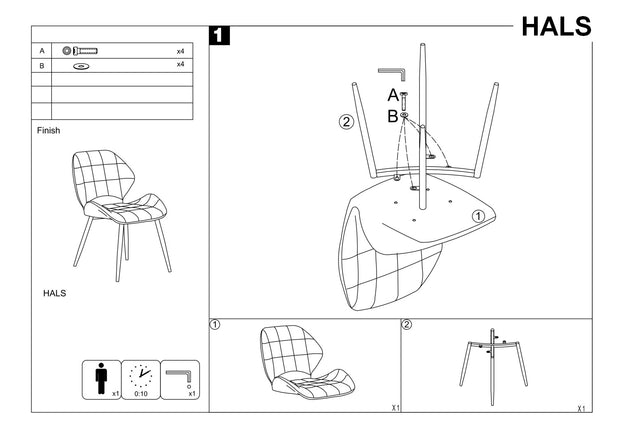 HALS

| A | | x4 |
|---|---|---|
| B | | x4 |
| | | |
| | | |
| | | |

Finish

HALS

x1

0:10

x1

1

A

B

2

1

1

X1

2

X1