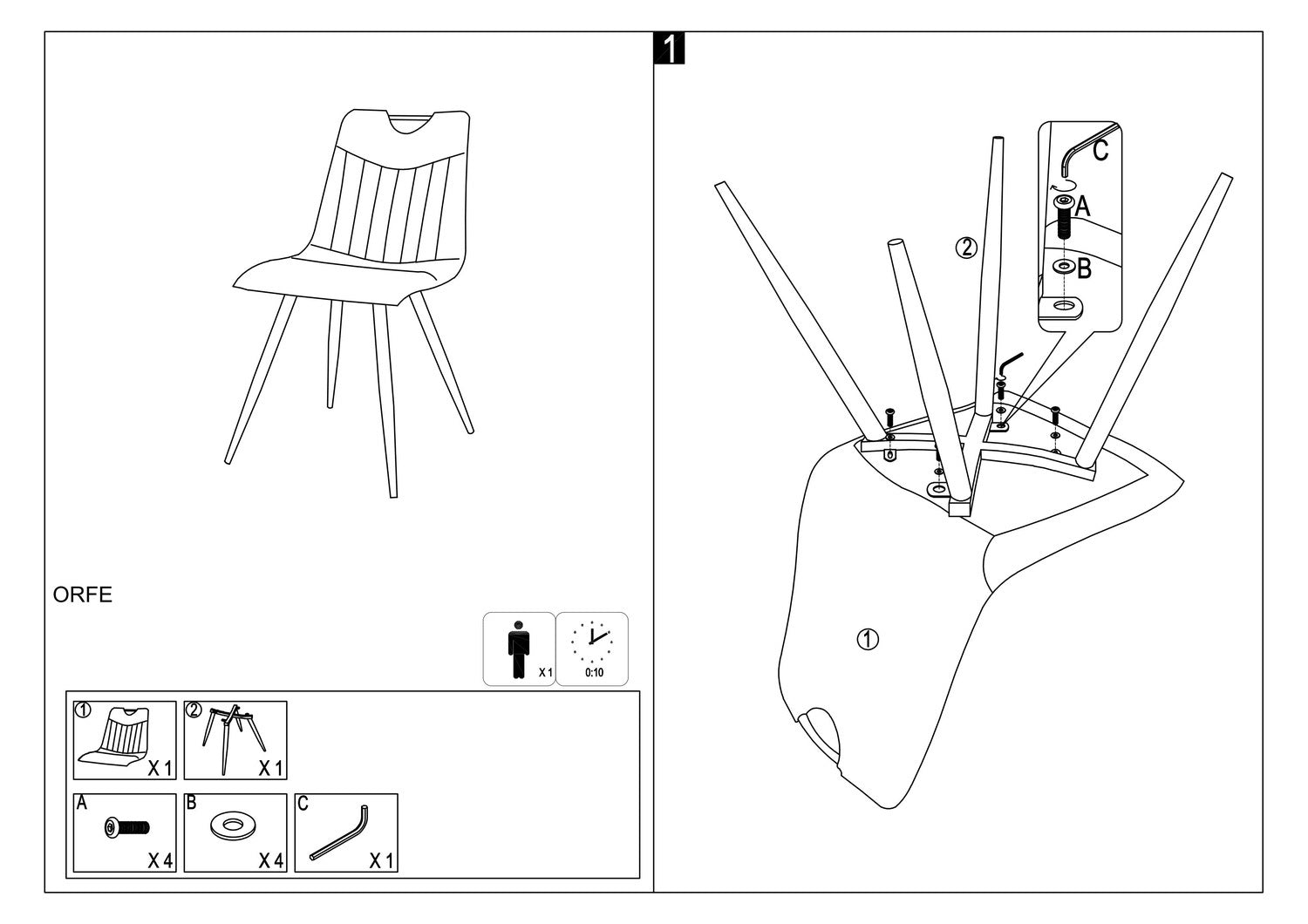 ORFE

X 1

0:10

①
X 1

②
X 1

A
X 4

B
X 4

C
X 1

1

C

A

B

②

①