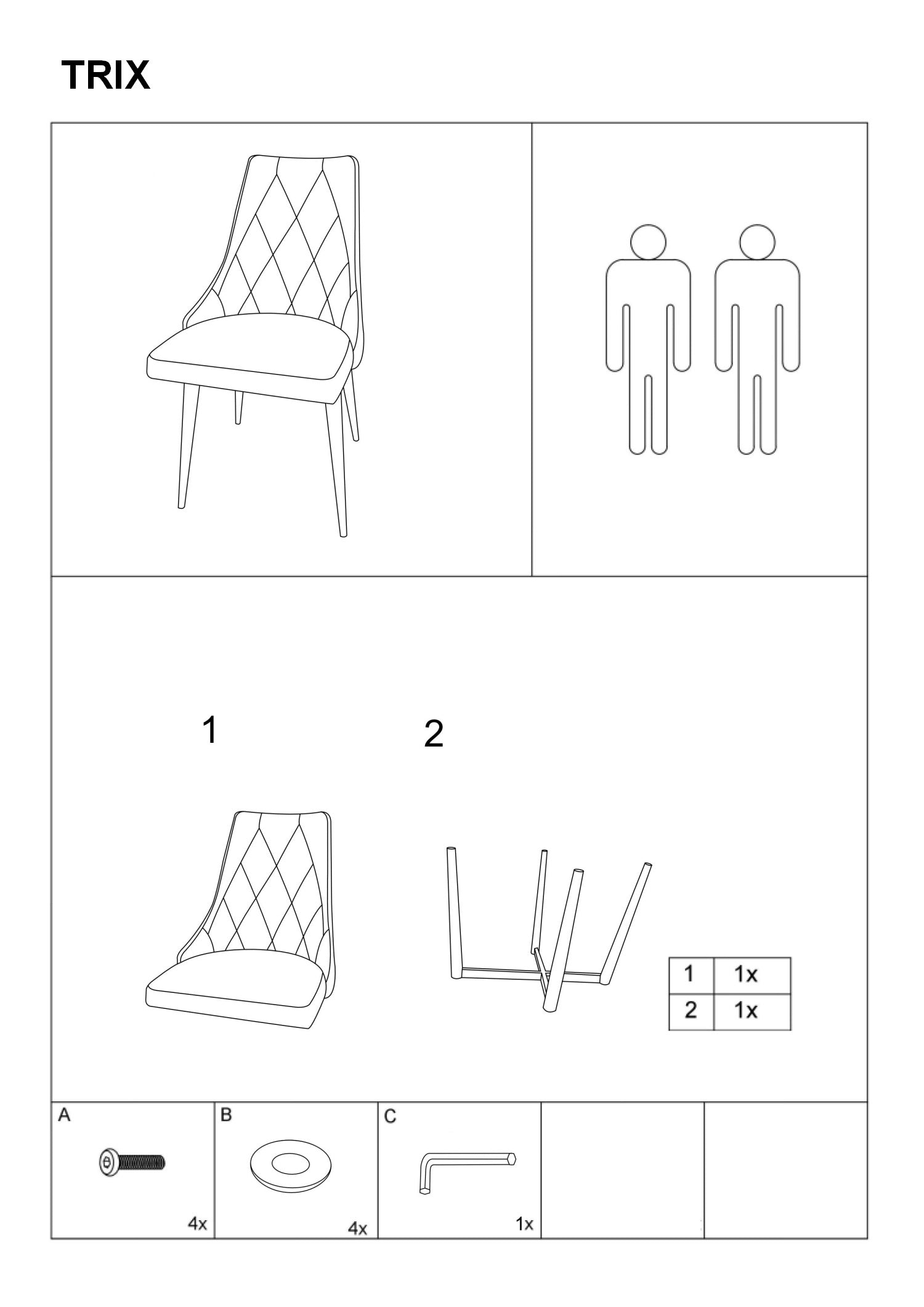 TRIX

1

2

| 1 | 1x |
|---|---|
| 2 | 1x |

A

4x

B

4x

C

1x